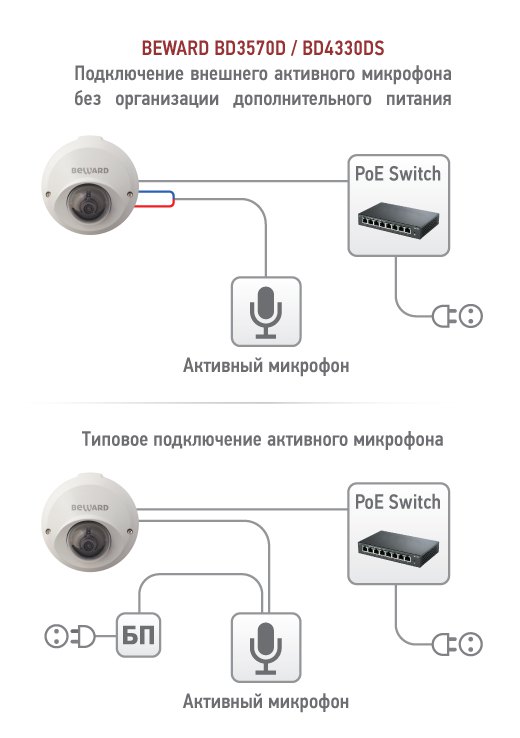 BEWARD BD3570D / BD4330DS
Подключение внешнего активного микрофона без организации дополнительного питания

BEWARD

PoE Switch

Активный микрофон

Типовое подключение активного микрофона

BEWARD

PoE Switch

БП

Активный микрофон