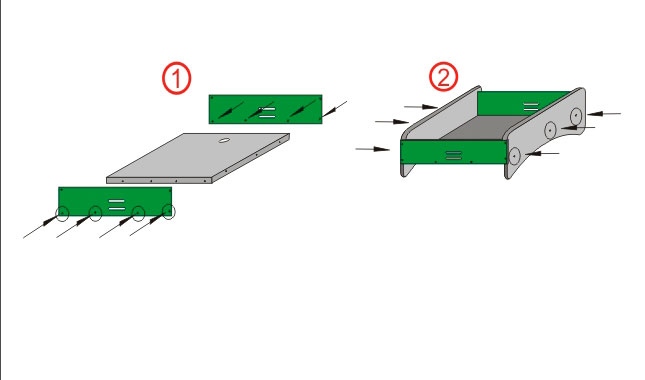 1

2