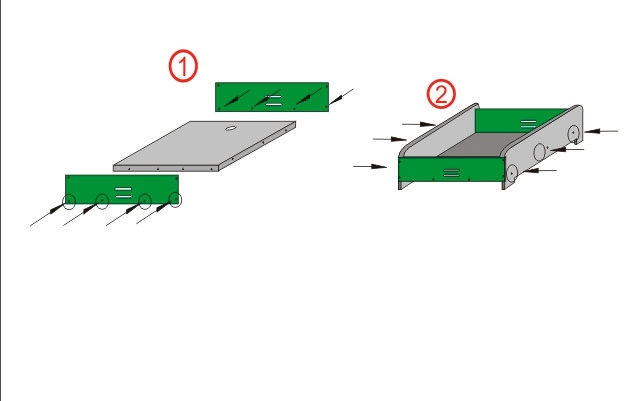 1

2