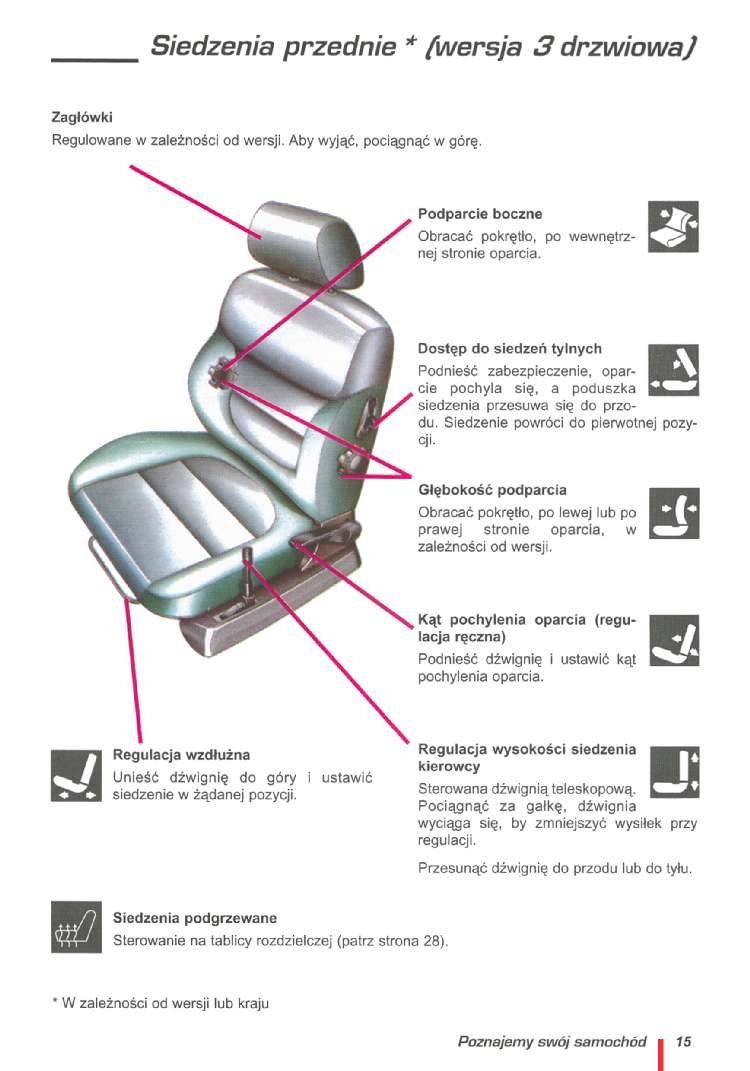 Siedzenia przednie * (wersja 3 drzwiowa)

Zagłówki
Regulowane w zależności od wersji. Aby wyjąć, pociągnąć w górę.

Podparcie boczne
Obracać pokrętło, po wewnętrznej stronie oparcia.

Dostęp do siedzeń tylnych
Podnieść zabezpieczenie, oparcie pochyla się, a poduszka siedzenia przesuwa się do przodu. Siedzenie powróci do pierwotnej pozycji.

Głębokość podparcia
Obracać pokrętło, po lewej lub po prawej stronie oparcia, w zależności od wersji.

Kąt pochylenia oparcia (regulacja ręczna)
Podnieść dźwignię i ustawić kąt pochylenia oparcia.

Regulacja wzdłużna
Unieść dźwignię do góry i ustawić siedzenie w żądanej pozycji.

Regulacja wysokości siedzenia kierowcy
Sterowana dźwignią teleskopową. Pociągnąć za gałkę, dźwignia wyciąga się, by zmniejszyć wysiłek przy regulacji.

Przesunąć dźwignię do przodu lub do tyłu.

Siedzenia podgrzewane
Sterowanie na tablicy rozdzielczej (patrz strona 28).

* W zależności od wersji lub kraju

Poznajemy swój samochód 15