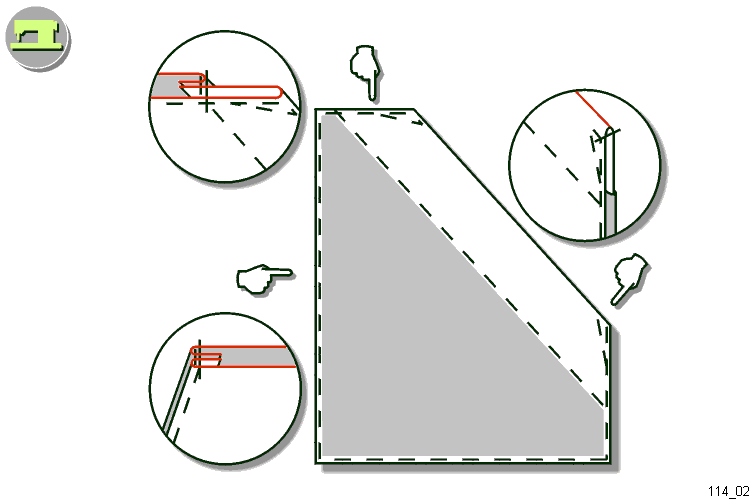 114_02