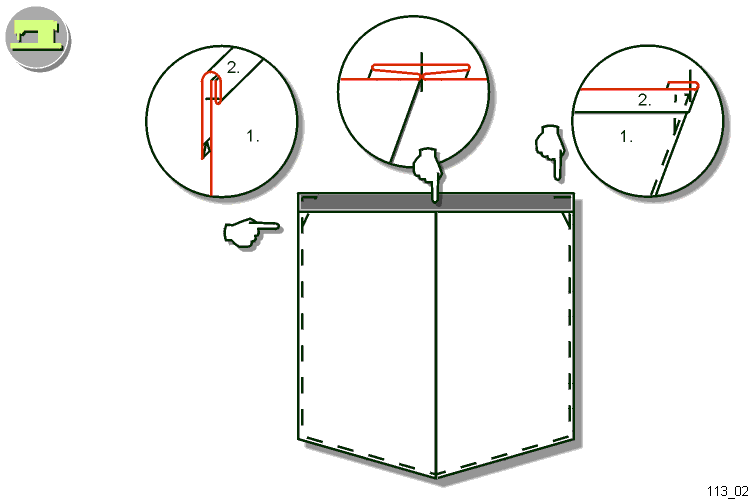 2.
1.
2.
1.
113_02