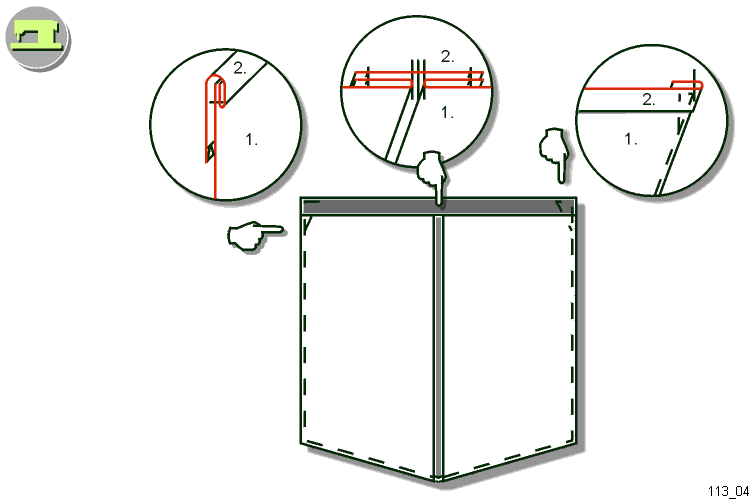 2.

1.

2.

1.

2.

1.

113_04