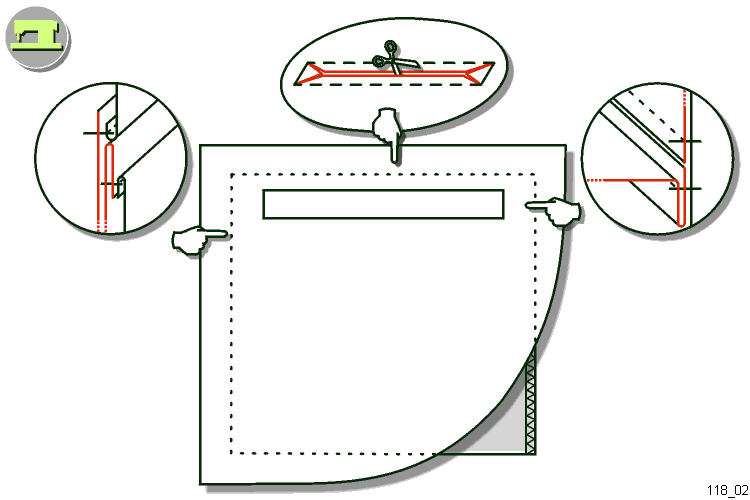 118_02