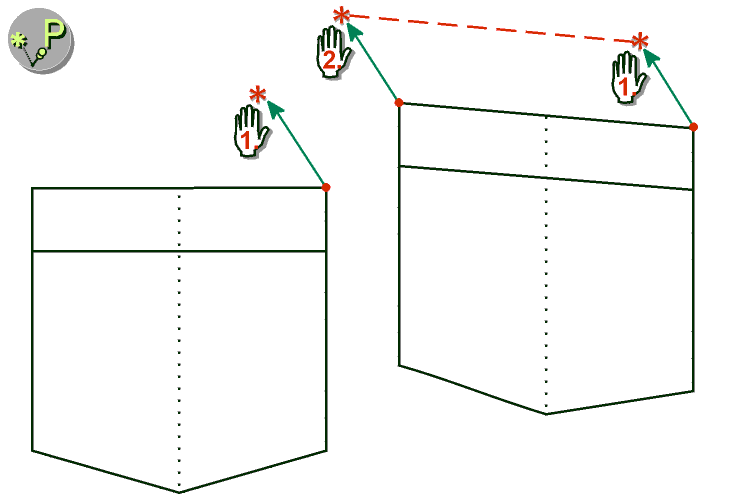 P

1.

2.

1.